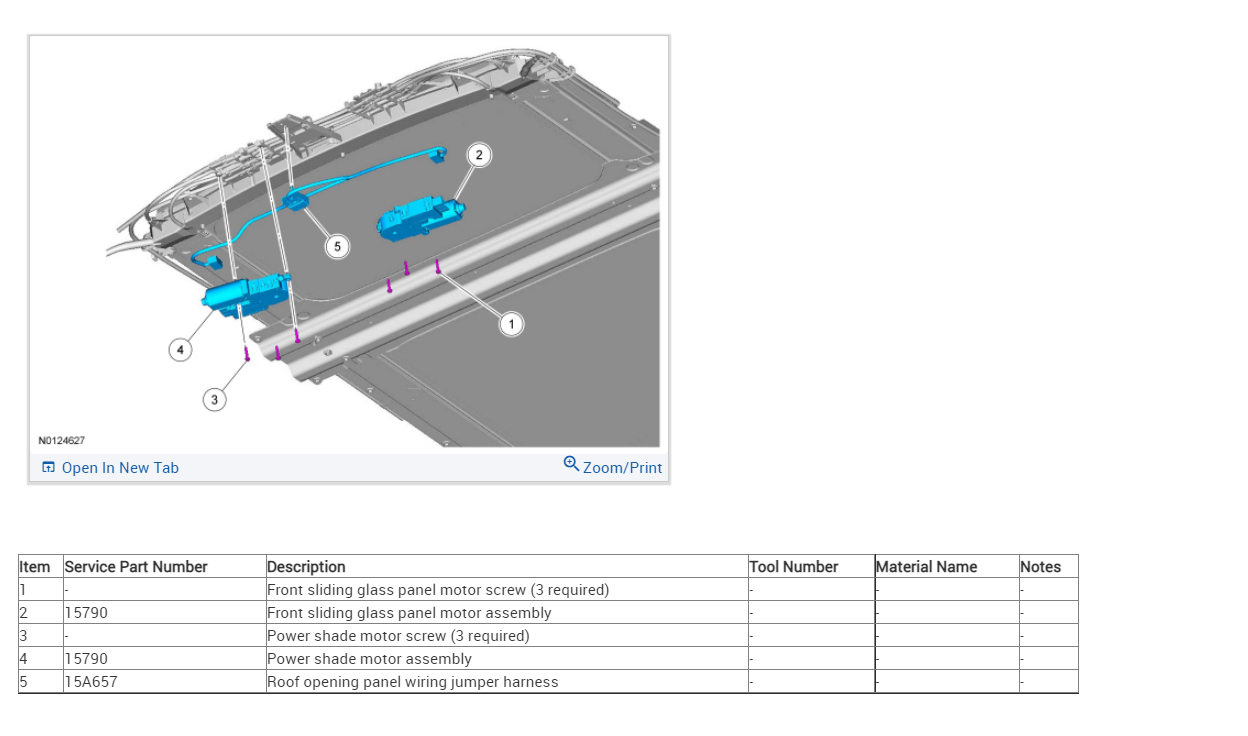 2

5

1

4

3

N0124627

Open In New Tab

Zoom/Print

| Item | Service Part Number | Description | Tool Number | Material Name | Notes |
|---|---|---|---|---|---|
| 1 | - | Front sliding glass panel motor screw (3 required) | - | - | - |
| 2 | 15790 | Front sliding glass panel motor assembly | - | - | - |
| 3 | - | Power shade motor screw (3 required) | - | - | - |
| 4 | 15790 | Power shade motor assembly | - | - | - |
| 5 | 15A657 | Roof opening panel wiring jumper harness | - | - | - |