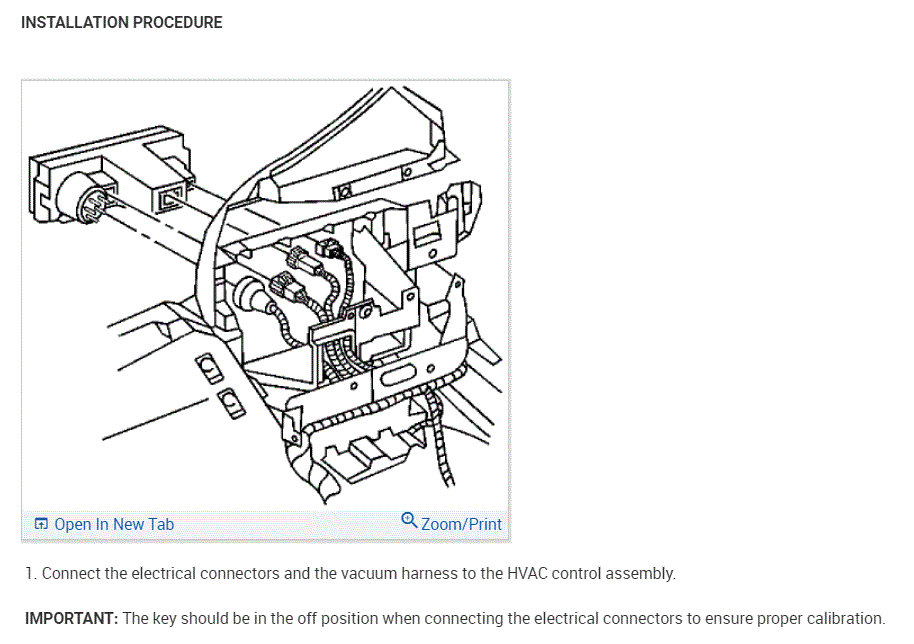 INSTALLATION PROCEDURE

Open In New Tab

Zoom/Print

1. Connect the electrical connectors and the vacuum harness to the HVAC control assembly.

IMPORTANT: The key should be in the off position when connecting the electrical connectors to ensure proper calibration.