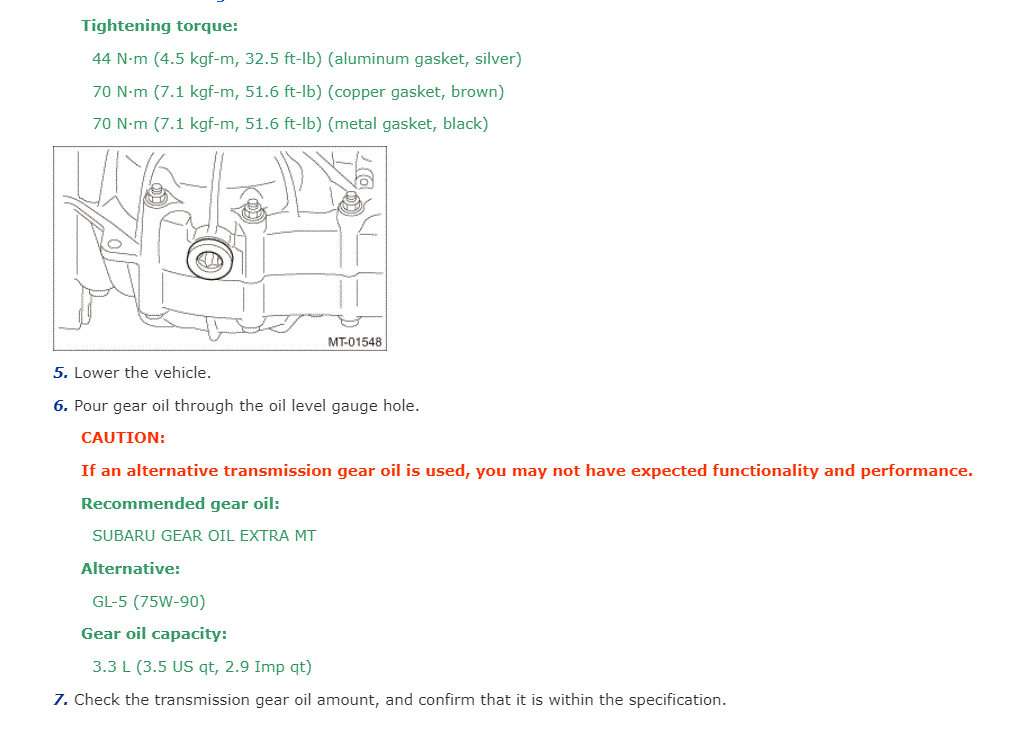 Tightening torque:

44 N·m (4.5 kgf-m, 32.5 ft-lb) (aluminum gasket, silver)

70 N·m (7.1 kgf-m, 51.6 ft-lb) (copper gasket, brown)

70 N·m (7.1 kgf-m, 51.6 ft-lb) (metal gasket, black)

MT-01548

5. Lower the vehicle.

6. Pour gear oil through the oil level gauge hole.

CAUTION:

If an alternative transmission gear oil is used, you may not have expected functionality and performance.

Recommended gear oil:

SUBARU GEAR OIL EXTRA MT

Alternative:

GL-5 (75W-90)

Gear oil capacity:

3.3 L (3.5 US qt, 2.9 Imp qt)

7. Check the transmission gear oil amount, and confirm that it is within the specification.