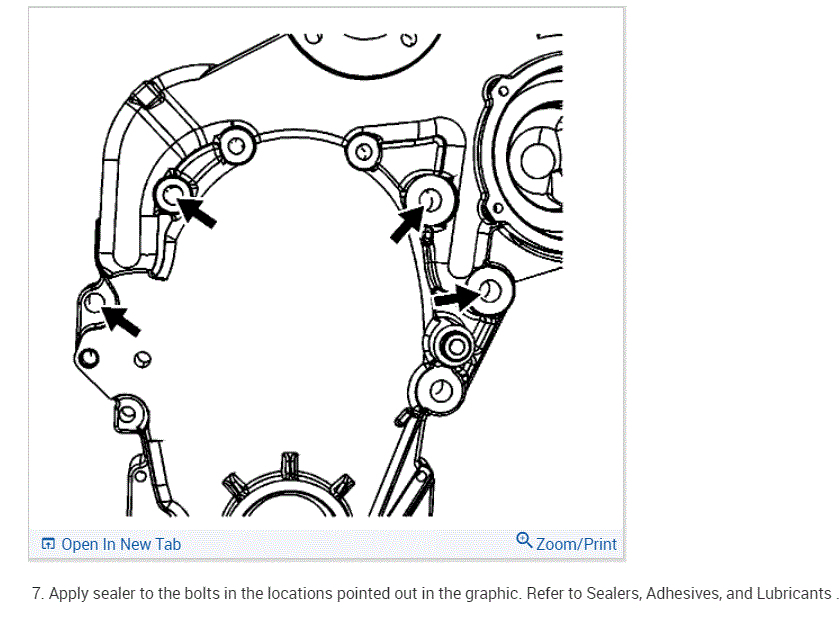 Open In New Tab

Zoom/Print

7. Apply sealer to the bolts in the locations pointed out in the graphic. Refer to Sealers, Adhesives, and Lubricants .