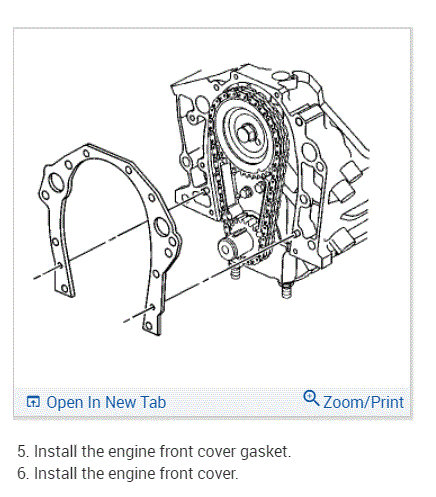 Open In New Tab
Zoom/Print

5. Install the engine front cover gasket.
6. Install the engine front cover.