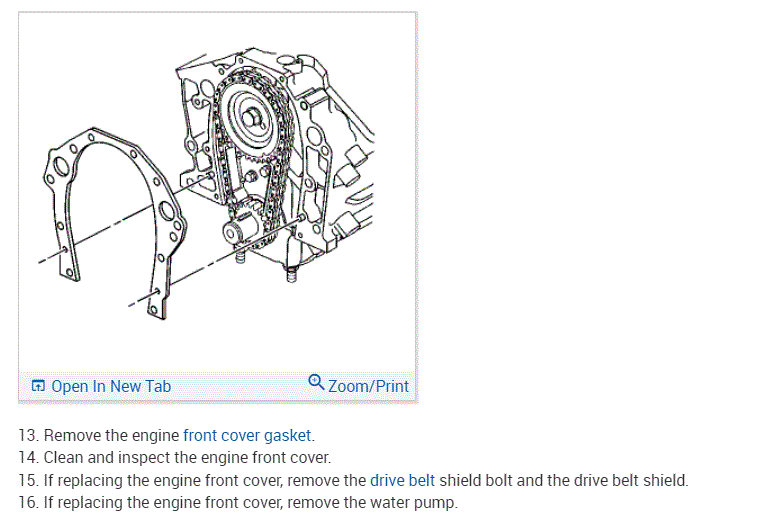 Open In New Tab

Zoom/Print

13. Remove the engine front cover gasket.
14. Clean and inspect the engine front cover.
15. If replacing the engine front cover, remove the drive belt shield bolt and the drive belt shield.
16. If replacing the engine front cover, remove the water pump.