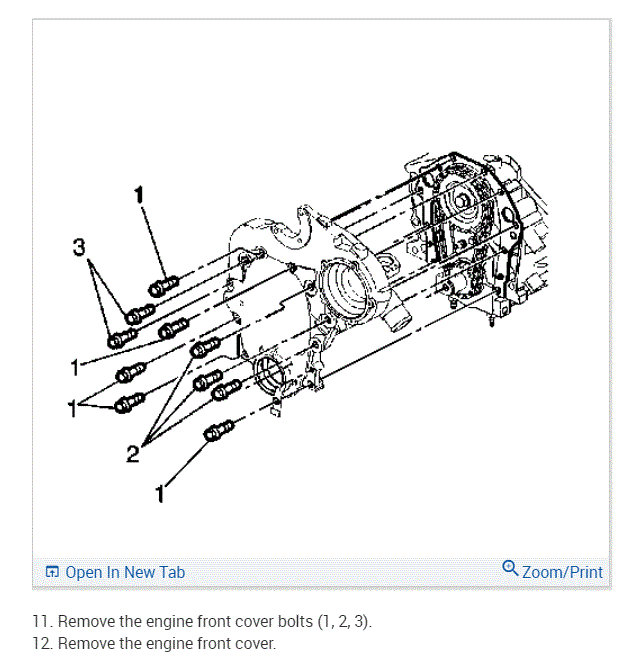 1
3
1
1
2
1

Open In New Tab
Zoom/Print

11. Remove the engine front cover bolts (1, 2, 3).
12. Remove the engine front cover.