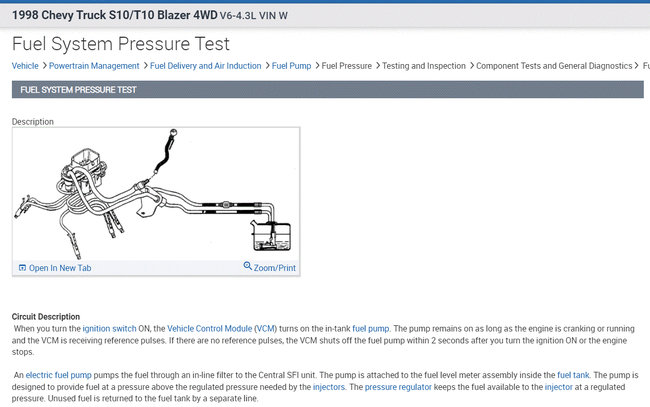 1998 Chevy Truck S10/T10 Blazer 4WD V6-4.3L VIN W

Fuel System Pressure Test

Vehicle > Powertrain Management > Fuel Delivery and Air Induction > Fuel Pump > Fuel Pressure > Testing and Inspection > Component Tests and General Diagnostics > Fu

FUEL SYSTEM PRESSURE TEST

Description

Open In New Tab

Zoom/Print

Circuit Description
When you turn the ignition switch ON, the Vehicle Control Module (VCM) turns on the in-tank fuel pump. The pump remains on as long as the engine is cranking or running and the VCM is receiving reference pulses. If there are no reference pulses, the VCM shuts off the fuel pump within 2 seconds after you turn the ignition ON or the engine stops.

An electric fuel pump pumps the fuel through an in-line filter to the Central SFI unit. The pump is attached to the fuel level meter assembly inside the fuel tank. The pump is designed to provide fuel at a pressure above the regulated pressure needed by the injectors. The pressure regulator keeps the fuel available to the injector at a regulated pressure. Unused fuel is returned to the fuel tank by a separate line.