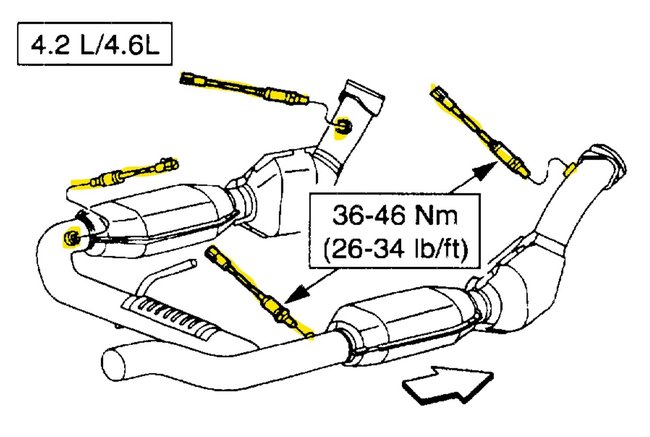 4.2 L/4.6L

36-46 Nm
(26-34 lb/ft)