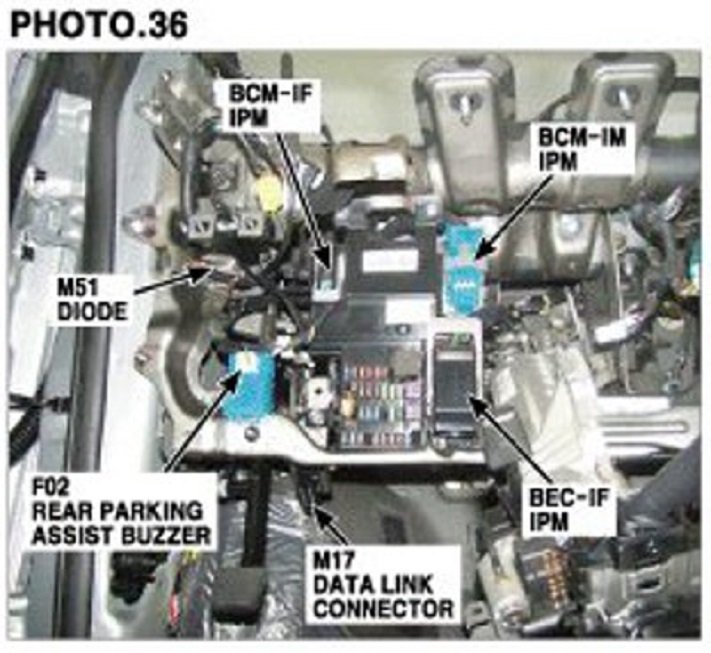 PHOTO.36

BCM-IF
IPM

BCM-IM
IPM

M51
DIODE

F02
REAR PARKING
ASSIST BUZZER

M17
DATA LINK
CONNECTOR

BEC-IF
IPM