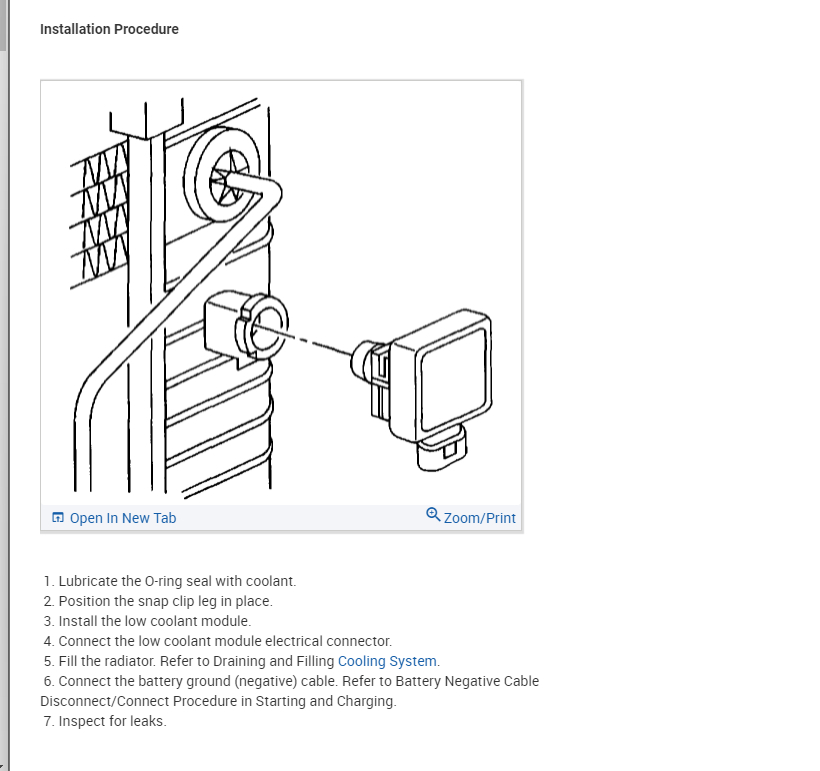 Installation Procedure

Open In New Tab

Zoom/Print

1. Lubricate the O-ring seal with coolant.
2. Position the snap clip leg in place.
3. Install the low coolant module.
4. Connect the low coolant module electrical connector.
5. Fill the radiator. Refer to Draining and Filling Cooling System.
6. Connect the battery ground (negative) cable. Refer to Battery Negative Cable Disconnect/Connect Procedure in Starting and Charging.
7. Inspect for leaks.