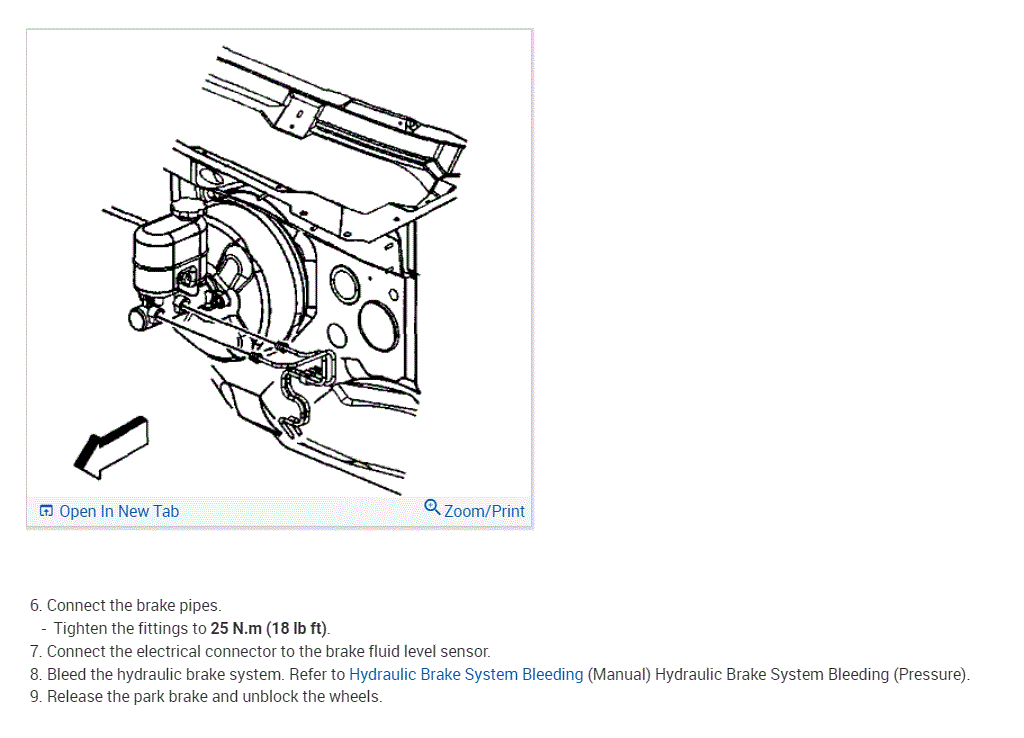 Open In New Tab

Zoom/Print

6. Connect the brake pipes.
- Tighten the fittings to 25 N.m (18 lb ft).
7. Connect the electrical connector to the brake fluid level sensor.
8. Bleed the hydraulic brake system. Refer to Hydraulic Brake System Bleeding (Manual) Hydraulic Brake System Bleeding (Pressure).
9. Release the park brake and unblock the wheels.