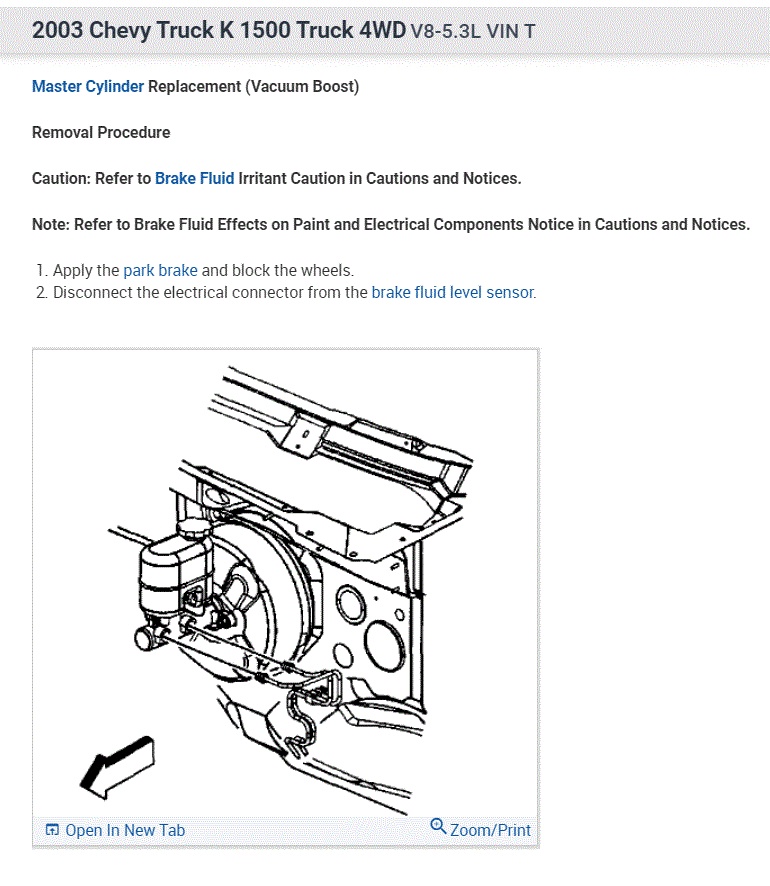 2003 Chevy Truck K 1500 Truck 4WD V8-5.3L VIN T

Master Cylinder Replacement (Vacuum Boost)

Removal Procedure

Caution: Refer to Brake Fluid Irritant Caution in Cautions and Notices.

Note: Refer to Brake Fluid Effects on Paint and Electrical Components Notice in Cautions and Notices.

1. Apply the park brake and block the wheels.
2. Disconnect the electrical connector from the brake fluid level sensor.

Open In New Tab

Zoom/Print