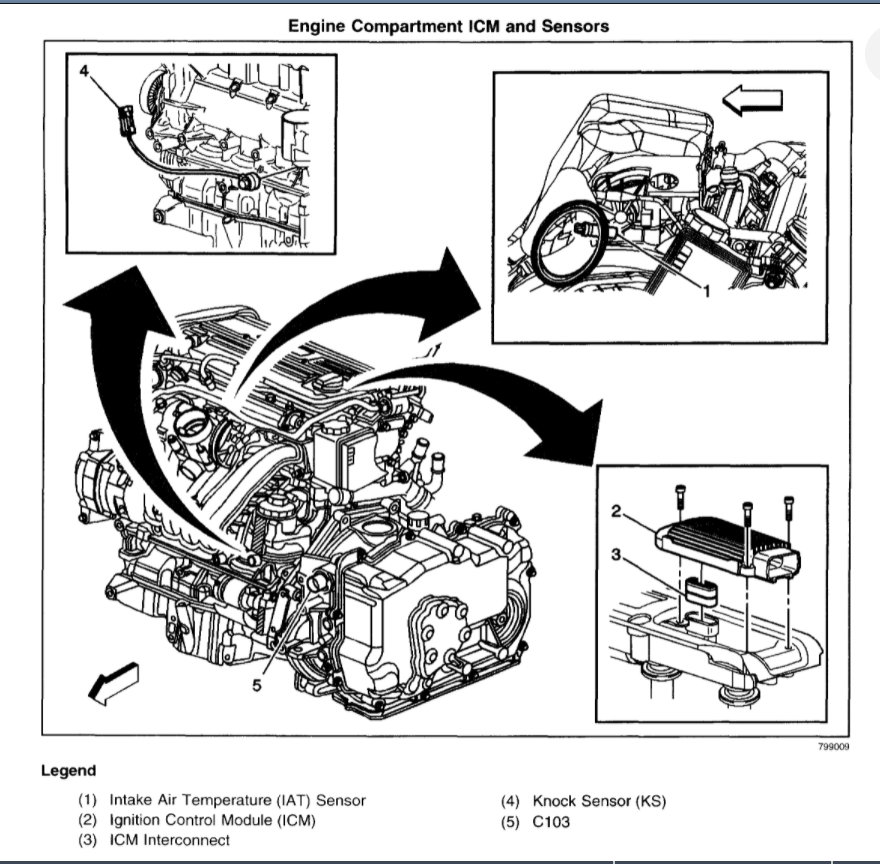 Engine Compartment ICM and Sensors

4

1

2

3

5

799009

Legend

(1) Intake Air Temperature (IAT) Sensor
(2) Ignition Control Module (ICM)
(3) ICM Interconnect

(4) Knock Sensor (KS)
(5) C103