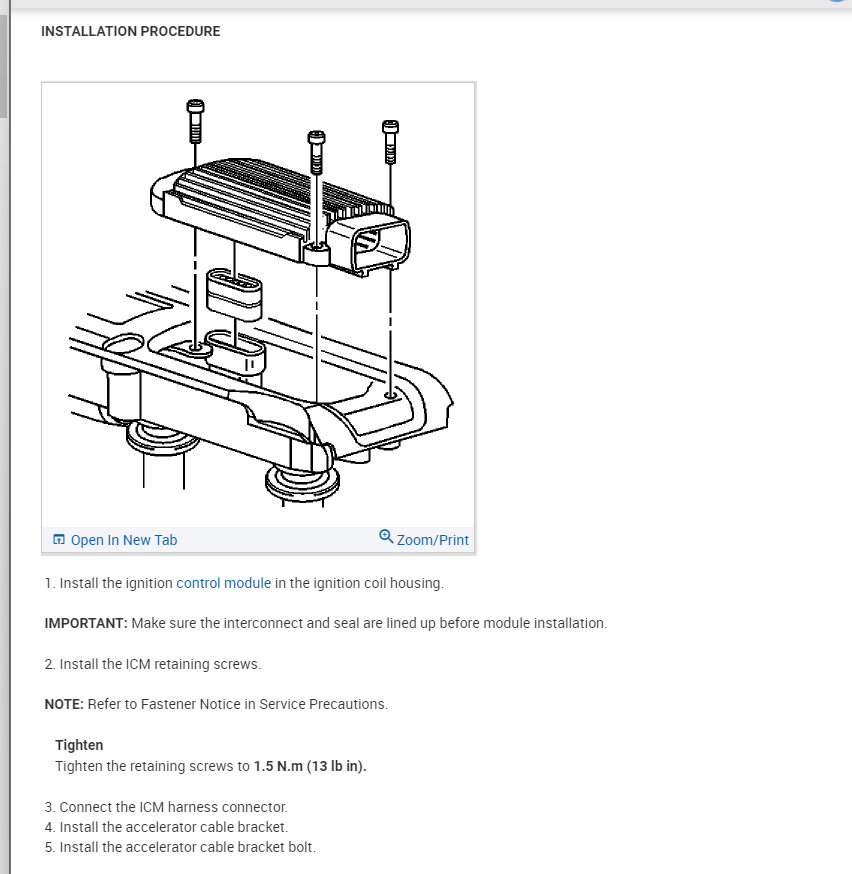 INSTALLATION PROCEDURE

Open In New Tab
Zoom/Print

1. Install the ignition control module in the ignition coil housing.

IMPORTANT: Make sure the interconnect and seal are lined up before module installation.

2. Install the ICM retaining screws.

NOTE: Refer to Fastener Notice in Service Precautions.

Tighten
Tighten the retaining screws to 1.5 N.m (13 lb in).

3. Connect the ICM harness connector.
4. Install the accelerator cable bracket.
5. Install the accelerator cable bracket bolt.