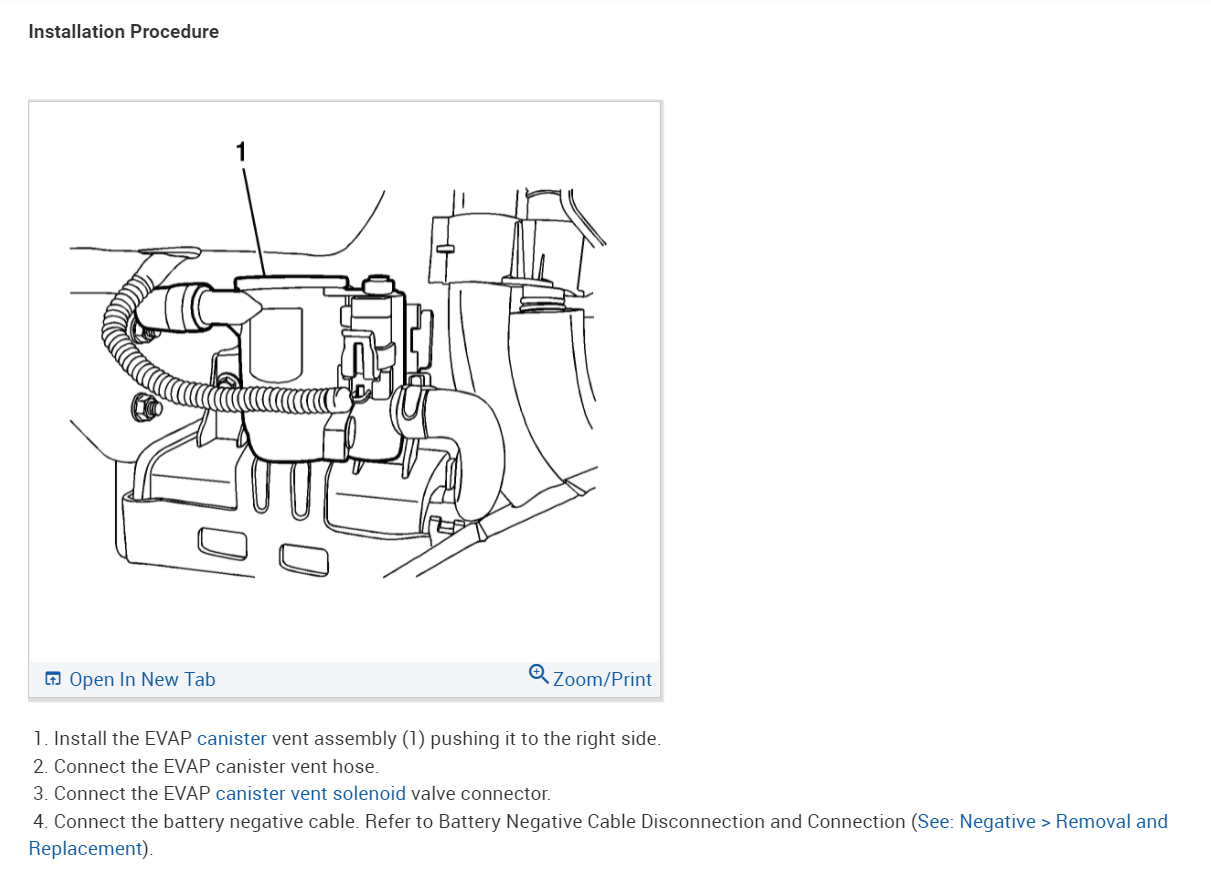 Installation Procedure

1

Open In New Tab

Zoom/Print

1. Install the EVAP canister vent assembly (1) pushing it to the right side.
2. Connect the EVAP canister vent hose.
3. Connect the EVAP canister vent solenoid valve connector.
4. Connect the battery negative cable. Refer to Battery Negative Cable Disconnection and Connection (See: Negative > Removal and Replacement).