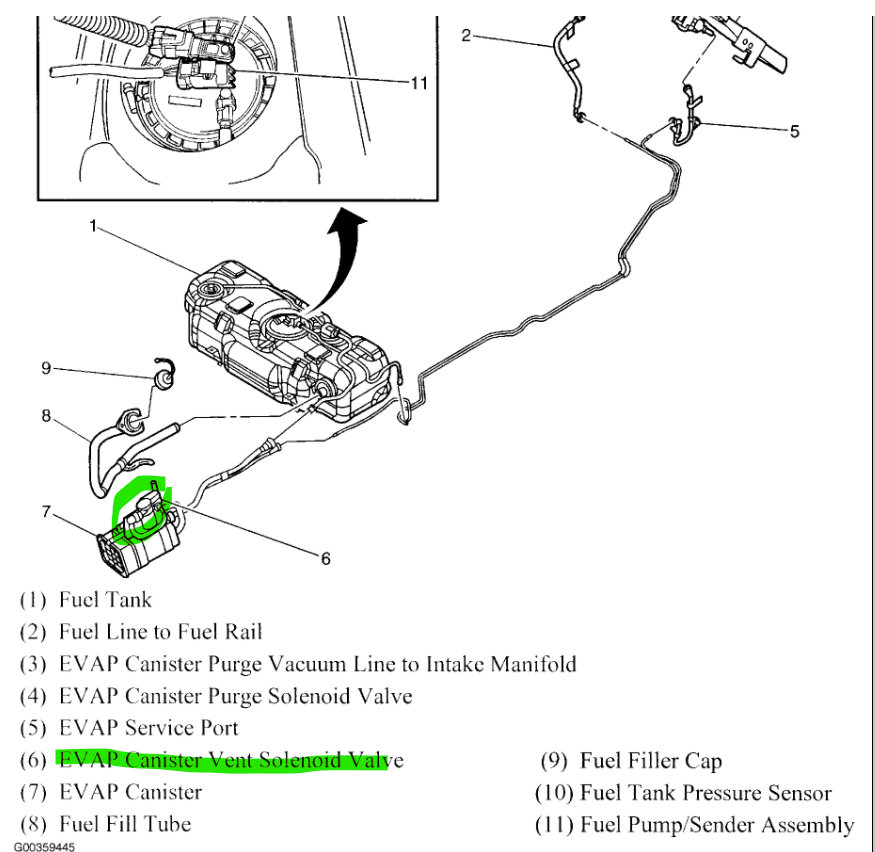 11

2

5

1

9

8

7

6

(1) Fuel Tank
(2) Fuel Line to Fuel Rail
(3) EVAP Canister Purge Vacuum Line to Intake Manifold
(4) EVAP Canister Purge Solenoid Valve
(5) EVAP Service Port
(6) EVAP Canister Vent Solenoid Valve
(7) EVAP Canister
(8) Fuel Fill Tube

(9) Fuel Filler Cap
(10) Fuel Tank Pressure Sensor
(11) Fuel Pump/Sender Assembly

G00359445