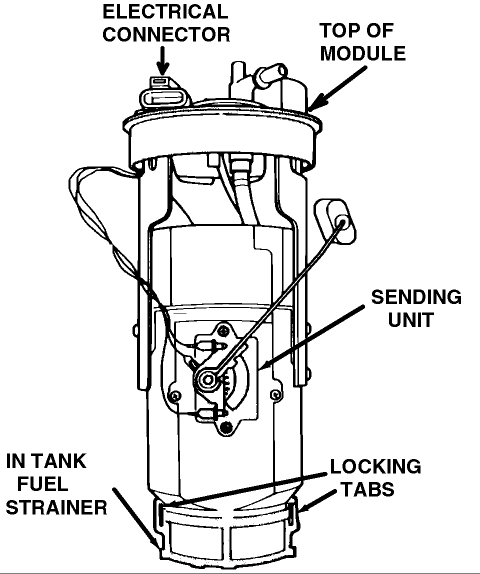 ELECTRICAL CONNECTOR

TOP OF MODULE

SENDING UNIT

IN TANK FUEL STRAINER

LOCKING TABS