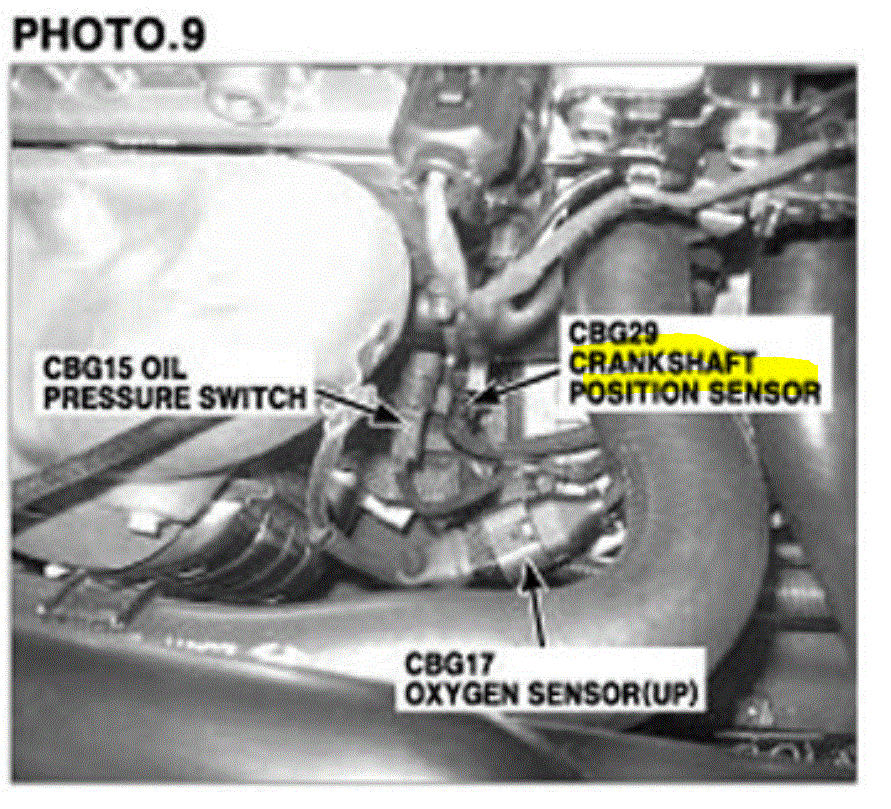 PHOTO.9

CBG15 OIL
PRESSURE SWITCH

CBG29
CRANKSHAFT
POSITION SENSOR

CBG17
OXYGEN SENSOR(UP)