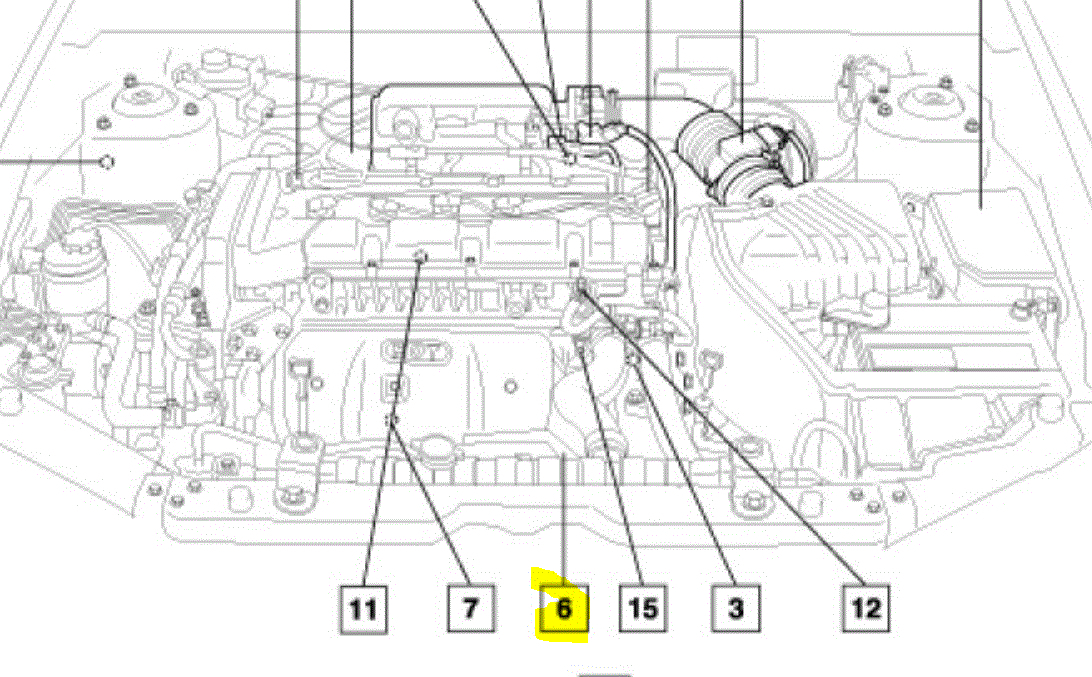 11 7 6 15 3 12