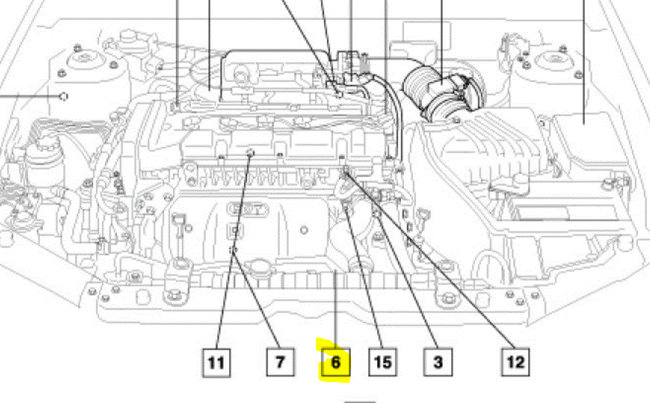 11
7
6
15
3
12