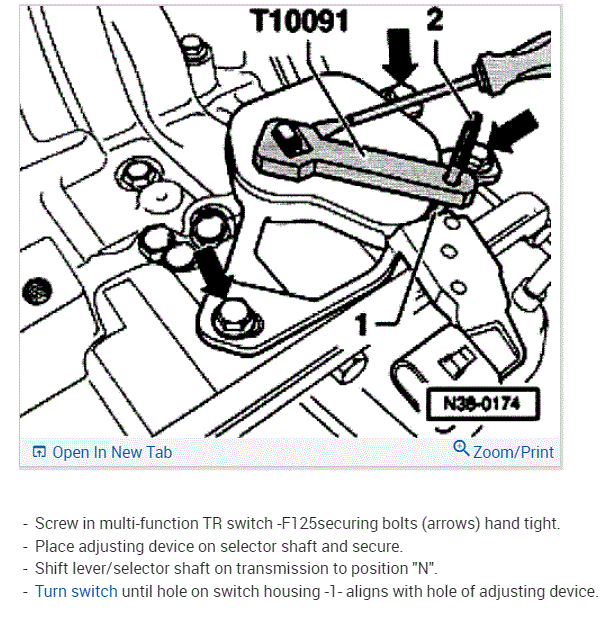 T10091
2
1
N38-0174

Open In New Tab
Zoom/Print

- Screw in multi-function TR switch -F125securing bolts (arrows) hand tight.
- Place adjusting device on selector shaft and secure.
- Shift lever/selector shaft on transmission to position "N".
- Turn switch until hole on switch housing -1- aligns with hole of adjusting device.