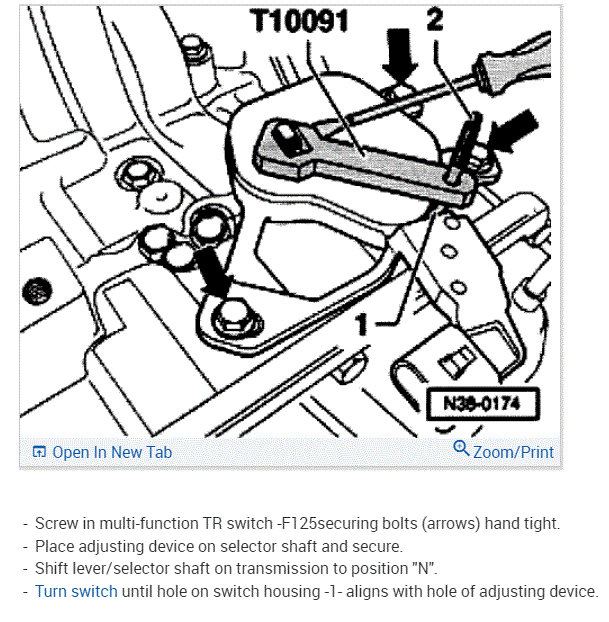 T10091

2

1

N38-0174

Open In New Tab

Zoom/Print

- Screw in multi-function TR switch -F125securing bolts (arrows) hand tight.
- Place adjusting device on selector shaft and secure.
- Shift lever/selector shaft on transmission to position "N".
- Turn switch until hole on switch housing -1- aligns with hole of adjusting device.