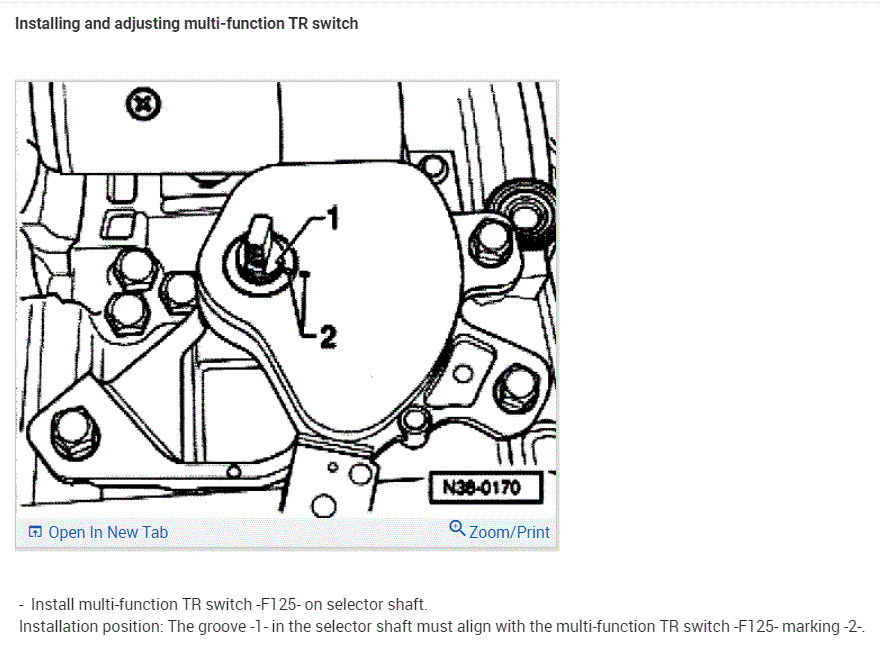 Installing and adjusting multi-function TR switch

1

2

N38-0170

Open In New Tab

Zoom/Print

- Install multi-function TR switch -F125- on selector shaft.
Installation position: The groove -1- in the selector shaft must align with the multi-function TR switch -F125- marking -2-.