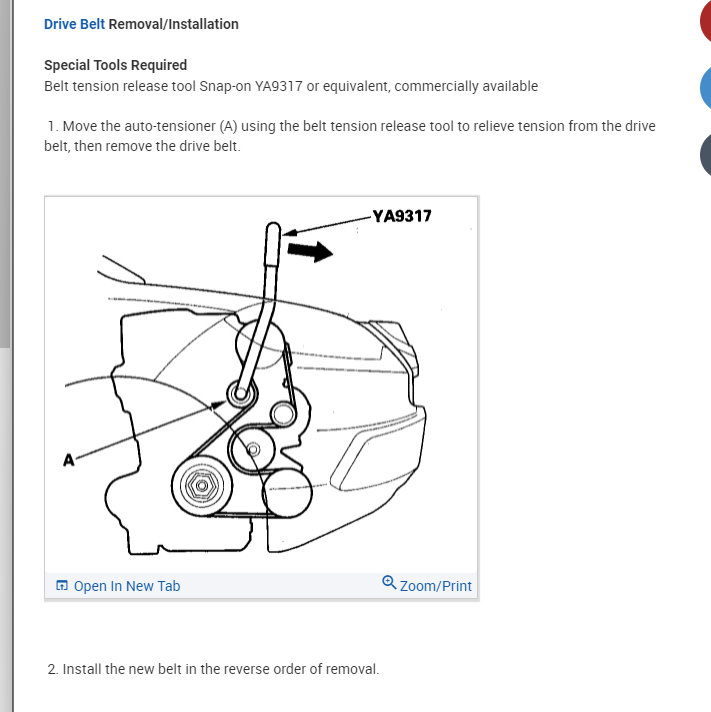 Drive Belt Removal/Installation

Special Tools Required
Belt tension release tool Snap-on YA9317 or equivalent, commercially available

1. Move the auto-tensioner (A) using the belt tension release tool to relieve tension from the drive belt, then remove the drive belt.

YA9317

A

Open In New Tab

Zoom/Print

2. Install the new belt in the reverse order of removal.