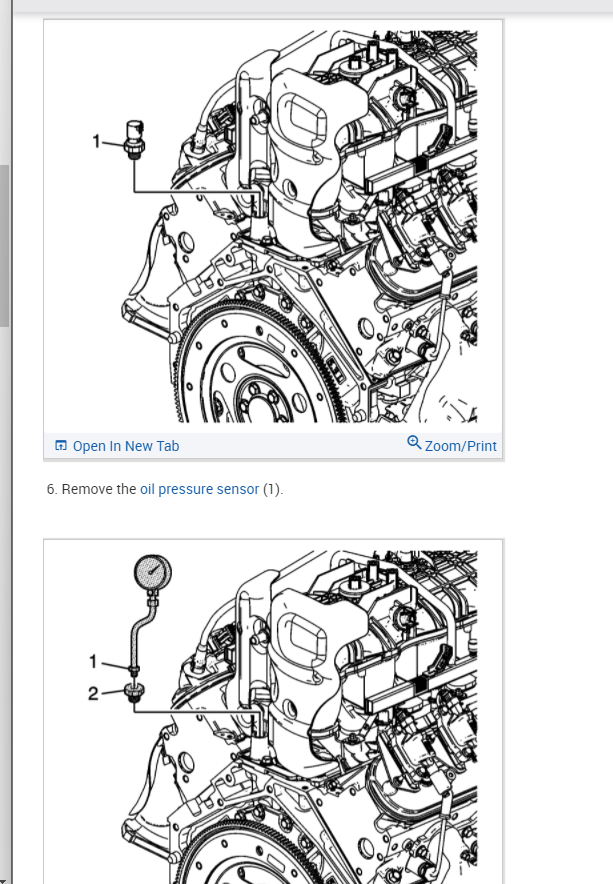 1

Open In New Tab

Zoom/Print

6. Remove the oil pressure sensor (1).

1

2