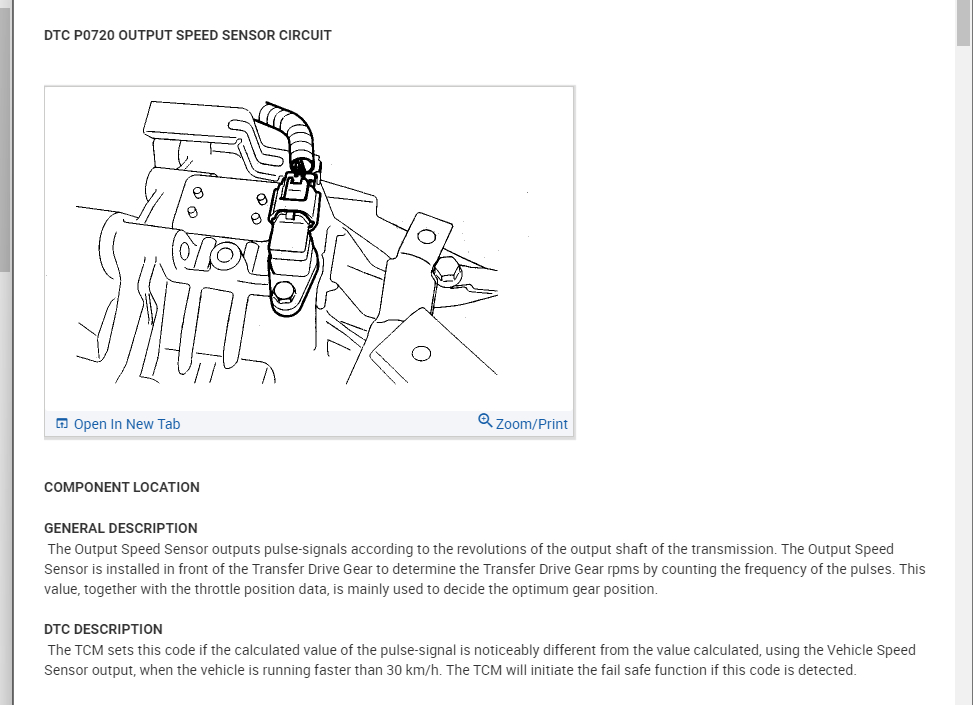 DTC P0720 OUTPUT SPEED SENSOR CIRCUIT

Open In New Tab

Zoom/Print

COMPONENT LOCATION

GENERAL DESCRIPTION
The Output Speed Sensor outputs pulse-signals according to the revolutions of the output shaft of the transmission. The Output Speed Sensor is installed in front of the Transfer Drive Gear to determine the Transfer Drive Gear rpms by counting the frequency of the pulses. This value, together with the throttle position data, is mainly used to decide the optimum gear position.

DTC DESCRIPTION
The TCM sets this code if the calculated value of the pulse-signal is noticeably different from the value calculated, using the Vehicle Speed Sensor output, when the vehicle is running faster than 30 km/h. The TCM will initiate the fail safe function if this code is detected.