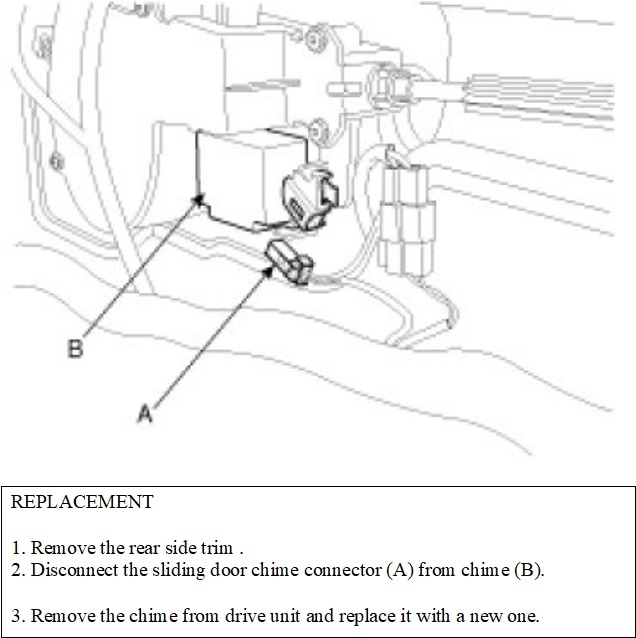 B

A

REPLACEMENT

1. Remove the rear side trim .
2. Disconnect the sliding door chime connector (A) from chime (B).

3. Remove the chime from drive unit and replace it with a new one.