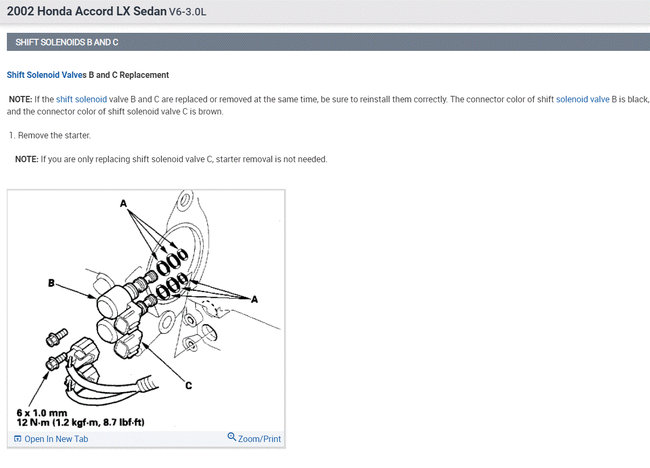 2002 Honda Accord LX Sedan V6-3.0L

SHIFT SOLENOIDS B AND C

Shift Solenoid Valves B and C Replacement

NOTE: If the shift solenoid valve B and C are replaced or removed at the same time, be sure to reinstall them correctly. The connector color of shift solenoid valve B is black, and the connector color of shift solenoid valve C is brown.

1. Remove the starter.

NOTE: If you are only replacing shift solenoid valve C, starter removal is not needed.

A

B

A

C

6 x 1.0 mm
12 N·m (1.2 kgf·m, 8.7 lbf·ft)

Open In New Tab

Zoom/Print