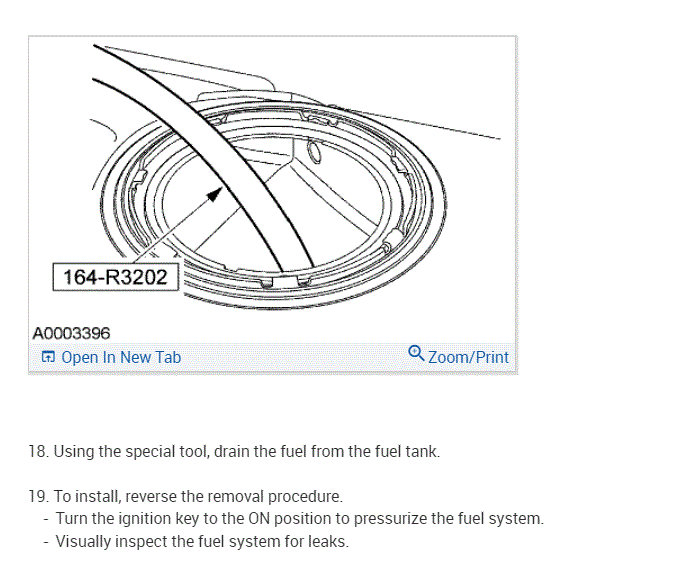 164-R3202

A0003396

Open In New Tab

Zoom/Print

18. Using the special tool, drain the fuel from the fuel tank.

19. To install, reverse the removal procedure.
- Turn the ignition key to the ON position to pressurize the fuel system.
- Visually inspect the fuel system for leaks.