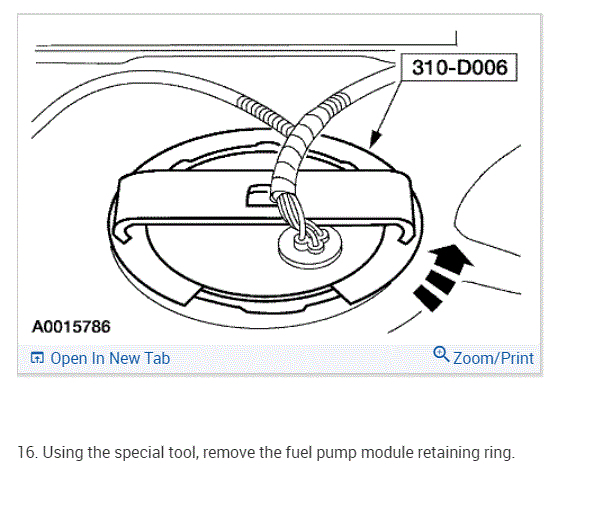 310-D006

A0015786

Open In New Tab

Zoom/Print

16. Using the special tool, remove the fuel pump module retaining ring.