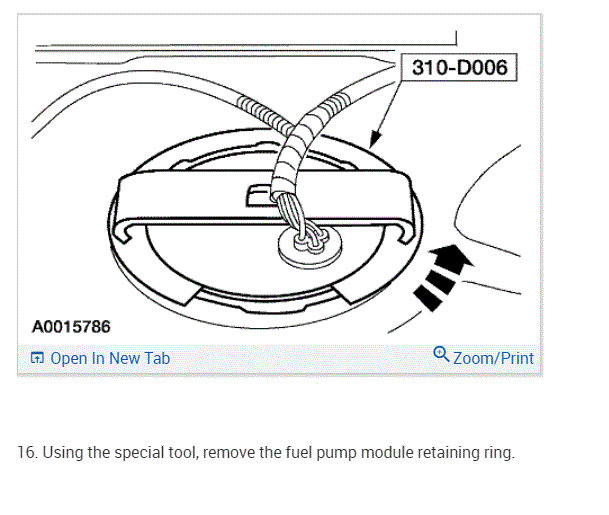 310-D006

A0015786

Open In New Tab

Zoom/Print

16. Using the special tool, remove the fuel pump module retaining ring.