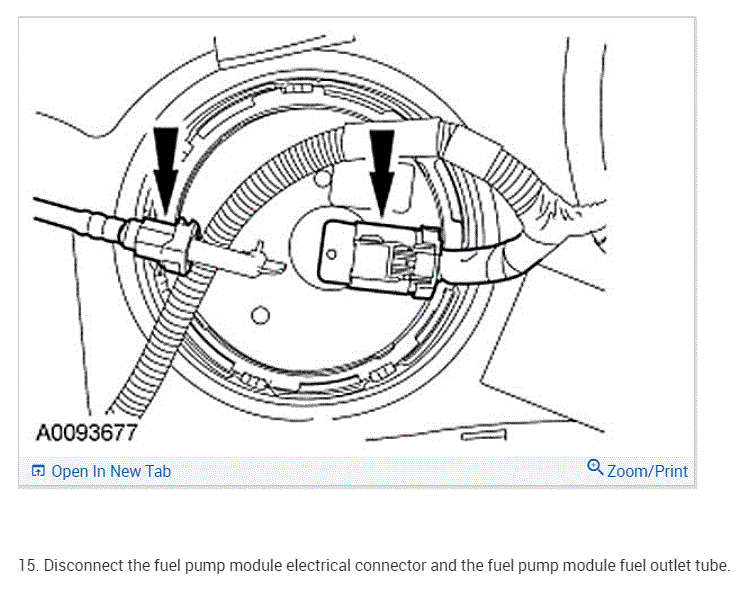 A0093677

Open In New Tab

Zoom/Print

15. Disconnect the fuel pump module electrical connector and the fuel pump module fuel outlet tube.