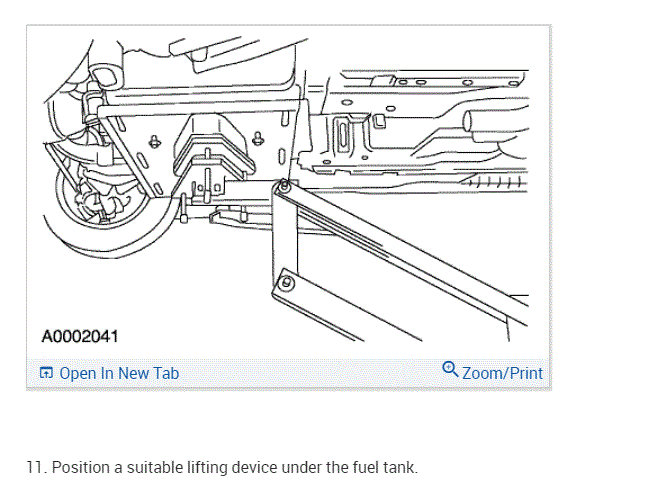 A0002041

Open In New Tab

Zoom/Print

11. Position a suitable lifting device under the fuel tank.