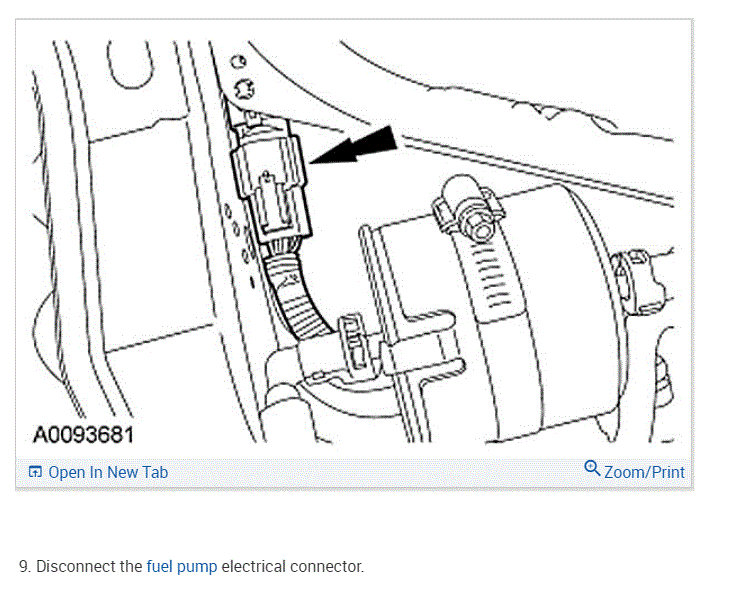 A0093681

Open In New Tab

Zoom/Print

9. Disconnect the fuel pump electrical connector.