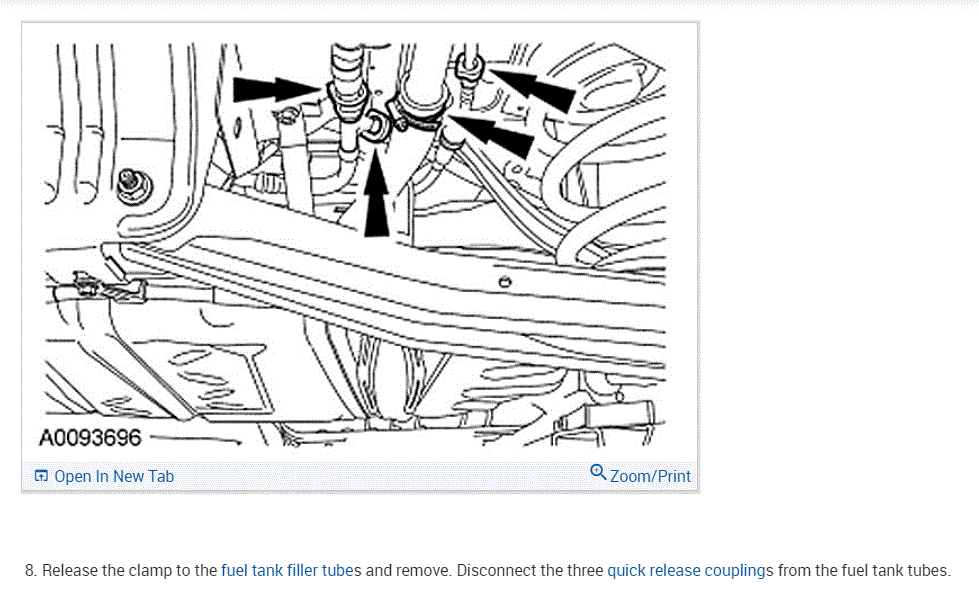 A0093696

Open In New Tab

Zoom/Print

8. Release the clamp to the fuel tank filler tubes and remove. Disconnect the three quick release couplings from the fuel tank tubes.