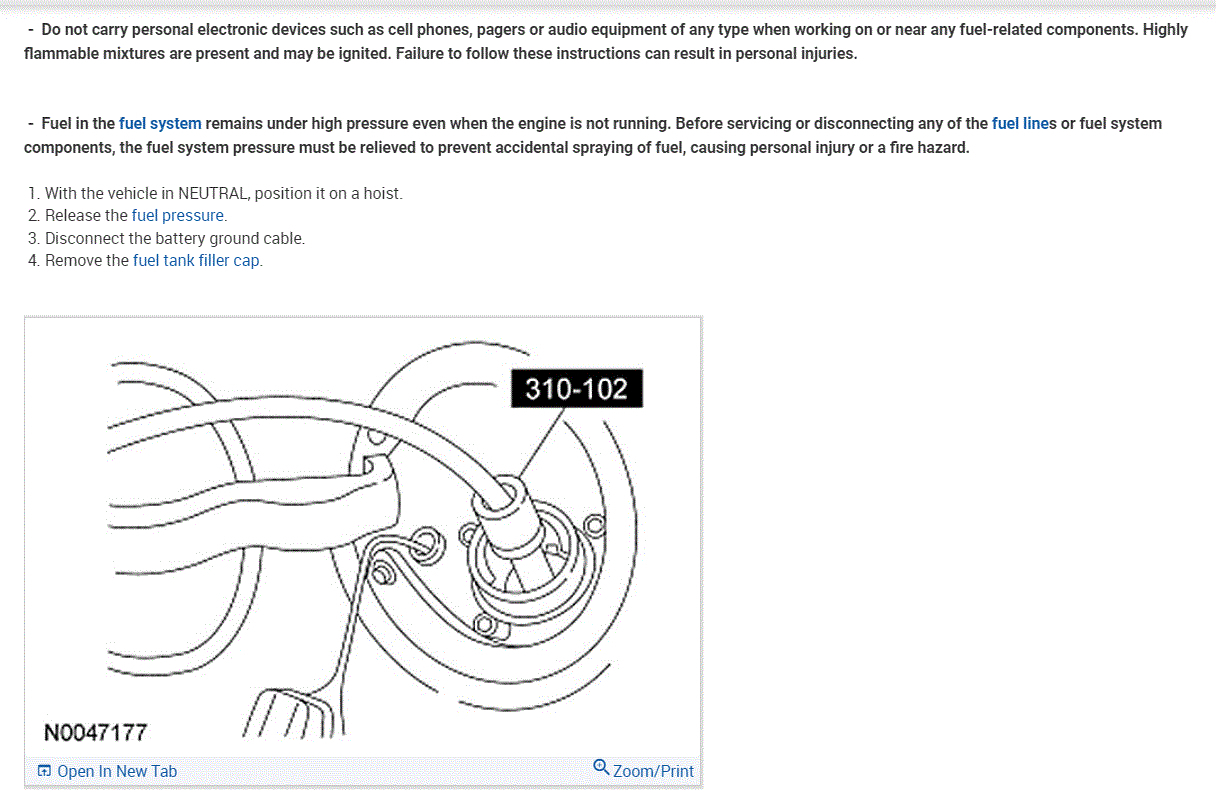 - Do not carry personal electronic devices such as cell phones, pagers or audio equipment of any type when working on or near any fuel-related components. Highly flammable mixtures are present and may be ignited. Failure to follow these instructions can result in personal injuries.

- Fuel in the fuel system remains under high pressure even when the engine is not running. Before servicing or disconnecting any of the fuel lines or fuel system components, the fuel system pressure must be relieved to prevent accidental spraying of fuel, causing personal injury or a fire hazard.

1. With the vehicle in NEUTRAL, position it on a hoist.
2. Release the fuel pressure.
3. Disconnect the battery ground cable.
4. Remove the fuel tank filler cap.

310-102

N0047177

Open In New Tab

Zoom/Print