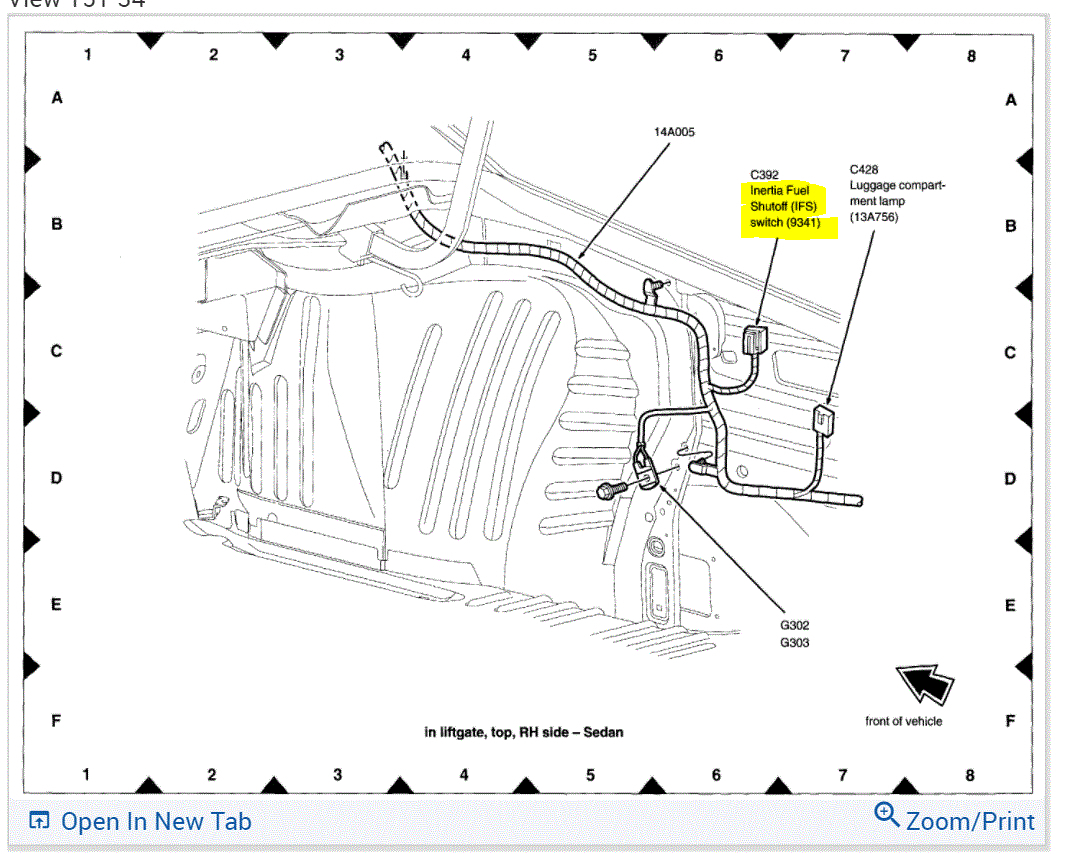 View 151-34

1 2 3 4 5 6 7 8

A

B

C

D

E

F

A

B

C

D

E

F

14A005

C392
Inertia Fuel Shutoff (IFS) switch (9341)

C428
Luggage compartment lamp (13A756)

G302
G303

front of vehicle

in liftgate, top, RH side – Sedan

1 2 3 4 5 6 7 8

Open In New Tab

Zoom/Print