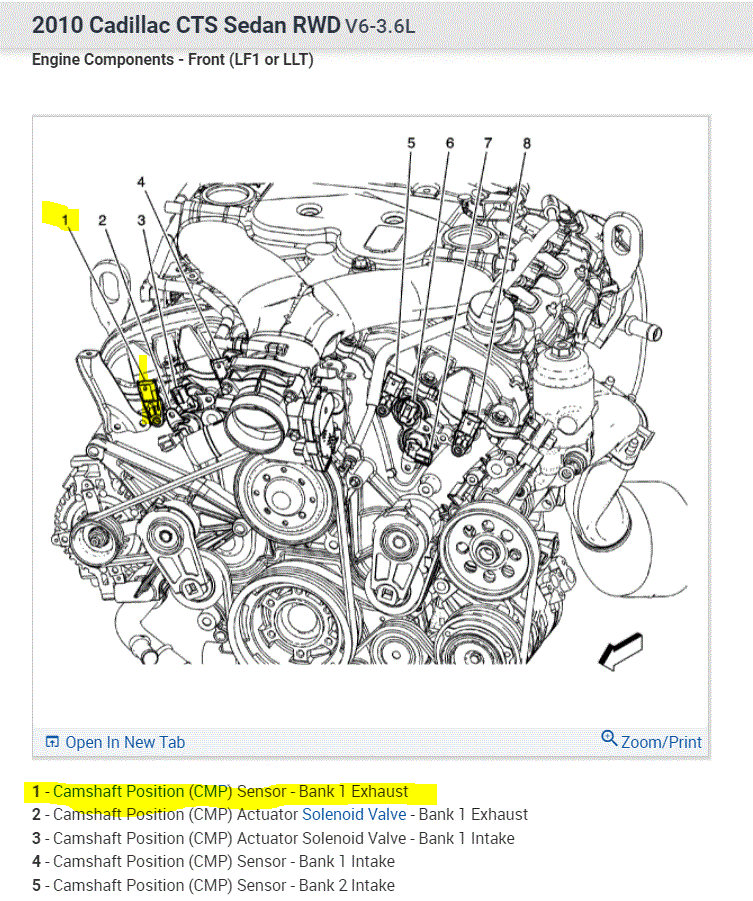 2010 Cadillac CTS Sedan RWD V6-3.6L

Engine Components - Front (LF1 or LLT)

1
2
3
4
5
6
7
8

Open In New Tab
Zoom/Print

1 - Camshaft Position (CMP) Sensor - Bank 1 Exhaust
2 - Camshaft Position (CMP) Actuator Solenoid Valve - Bank 1 Exhaust
3 - Camshaft Position (CMP) Actuator Solenoid Valve - Bank 1 Intake
4 - Camshaft Position (CMP) Sensor - Bank 1 Intake
5 - Camshaft Position (CMP) Sensor - Bank 2 Intake