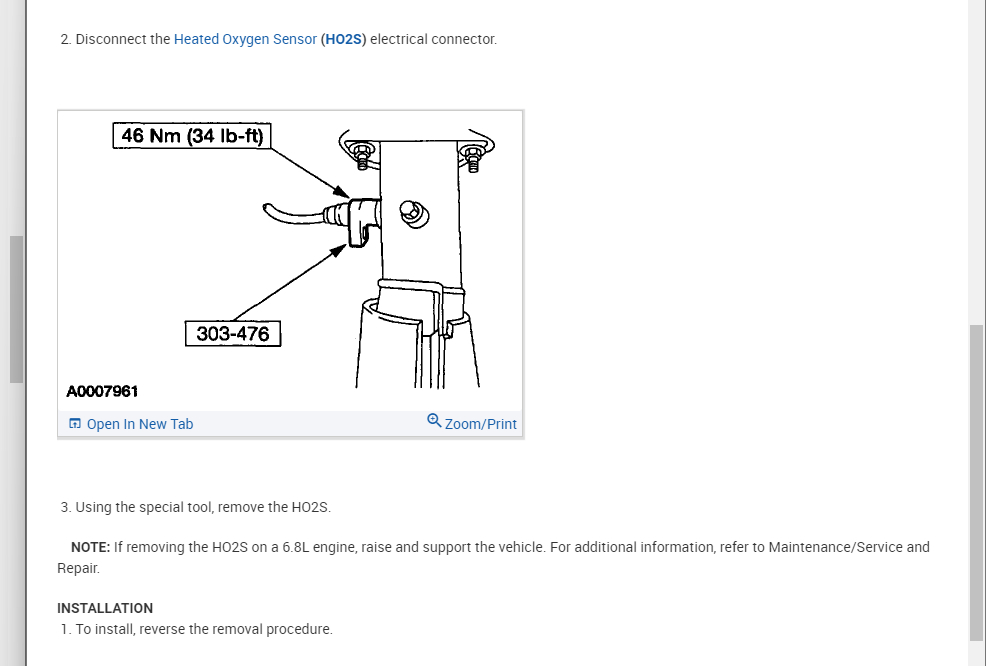 2. Disconnect the Heated Oxygen Sensor (HO2S) electrical connector.

46 Nm (34 lb-ft)

303-476

A0007961

Open In New Tab

Zoom/Print

3. Using the special tool, remove the HO2S.

NOTE: If removing the HO2S on a 6.8L engine, raise and support the vehicle. For additional information, refer to Maintenance/Service and Repair.

INSTALLATION

1. To install, reverse the removal procedure.