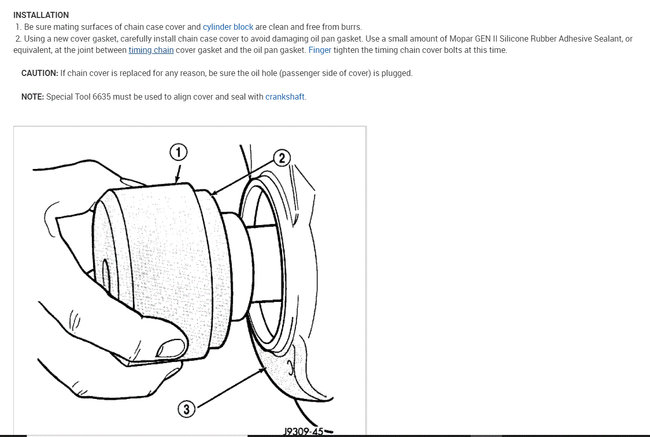 INSTALLATION
1. Be sure mating surfaces of chain case cover and cylinder block are clean and free from burrs.
2. Using a new cover gasket, carefully install chain case cover to avoid damaging oil pan gasket. Use a small amount of Mopar GEN II Silicone Rubber Adhesive Sealant, or equivalent, at the joint between timing chain cover gasket and the oil pan gasket. Finger tighten the timing chain cover bolts at this time.

CAUTION: If chain cover is replaced for any reason, be sure the oil hole (passenger side of cover) is plugged.

NOTE: Special Tool 6635 must be used to align cover and seal with crankshaft.

1
2
3
J9309-45