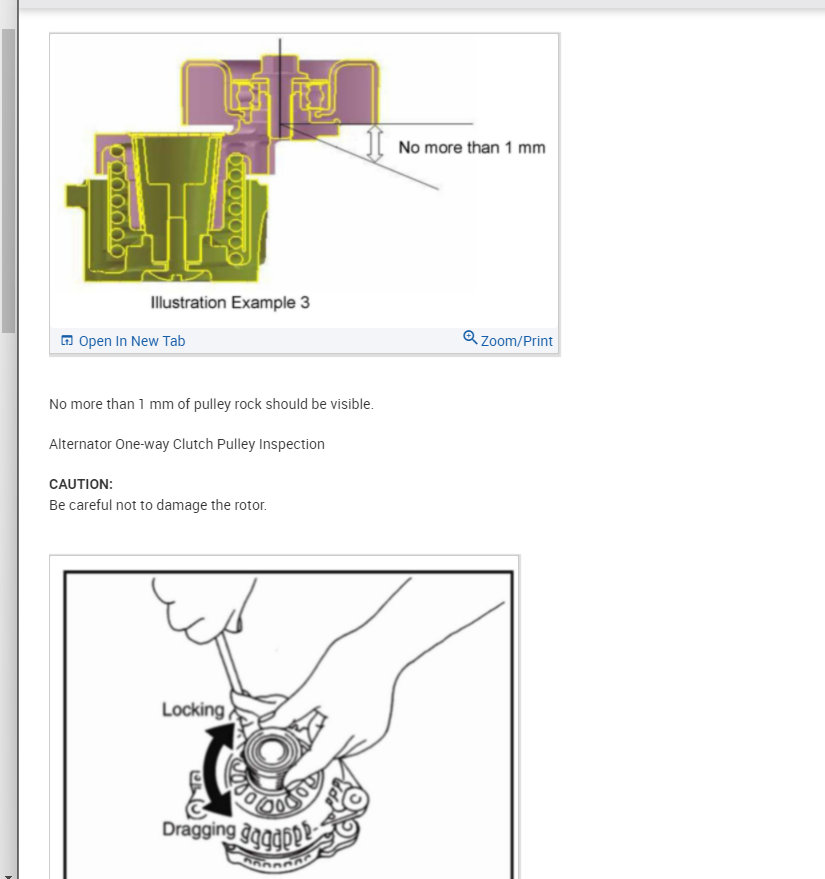 No more than 1 mm

Illustration Example 3

Open In New Tab

Zoom/Print

No more than 1 mm of pulley rock should be visible.

Alternator One-way Clutch Pulley Inspection

CAUTION:
Be careful not to damage the rotor.

Locking

Dragging