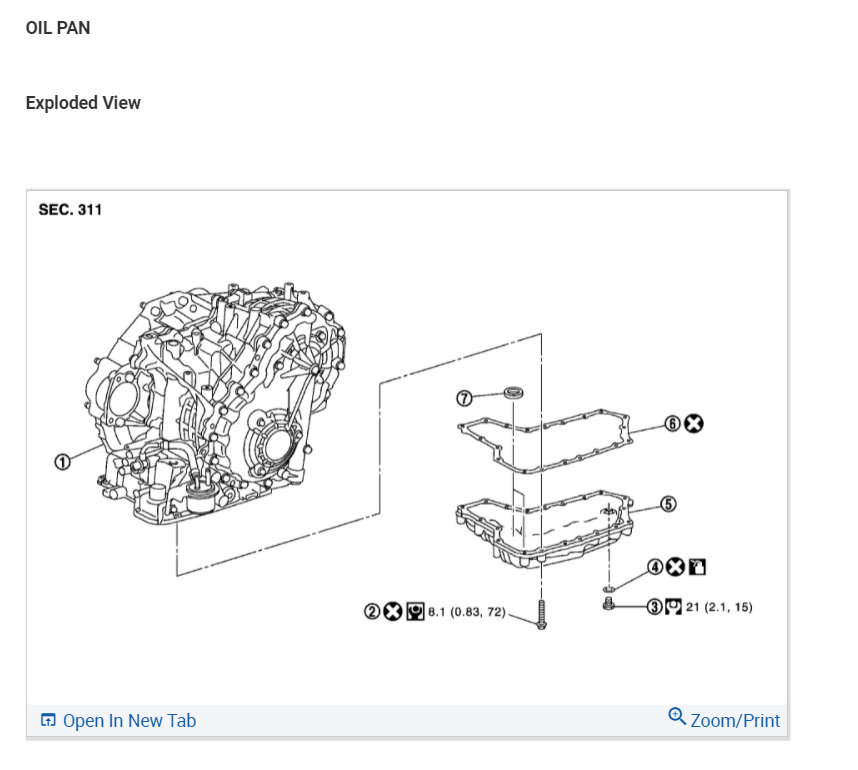 OIL PAN

Exploded View

SEC. 311

①

⑦

⑥

⑤

④

② 8.1 (0.83, 72)

③ 21 (2.1, 15)

Open In New Tab

Zoom/Print