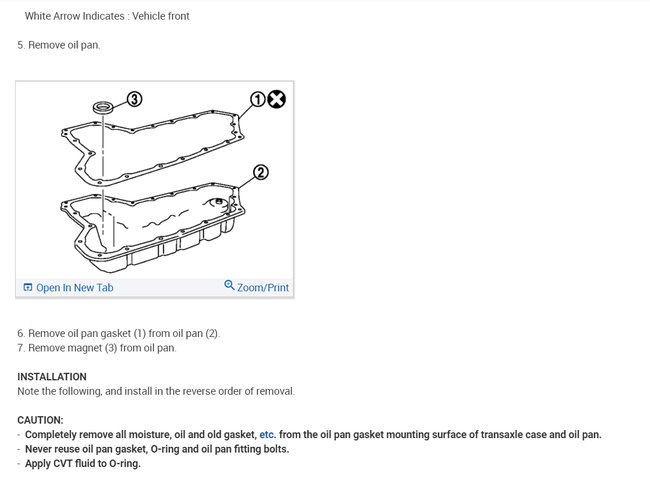 White Arrow Indicates : Vehicle front

5. Remove oil pan.

③

①

②

Open In New Tab

Zoom/Print

6. Remove oil pan gasket (1) from oil pan (2).
7. Remove magnet (3) from oil pan.

INSTALLATION
Note the following, and install in the reverse order of removal.

CAUTION:
- Completely remove all moisture, oil and old gasket, etc. from the oil pan gasket mounting surface of transaxle case and oil pan.
- Never reuse oil pan gasket, O-ring and oil pan fitting bolts.
- Apply CVT fluid to O-ring.