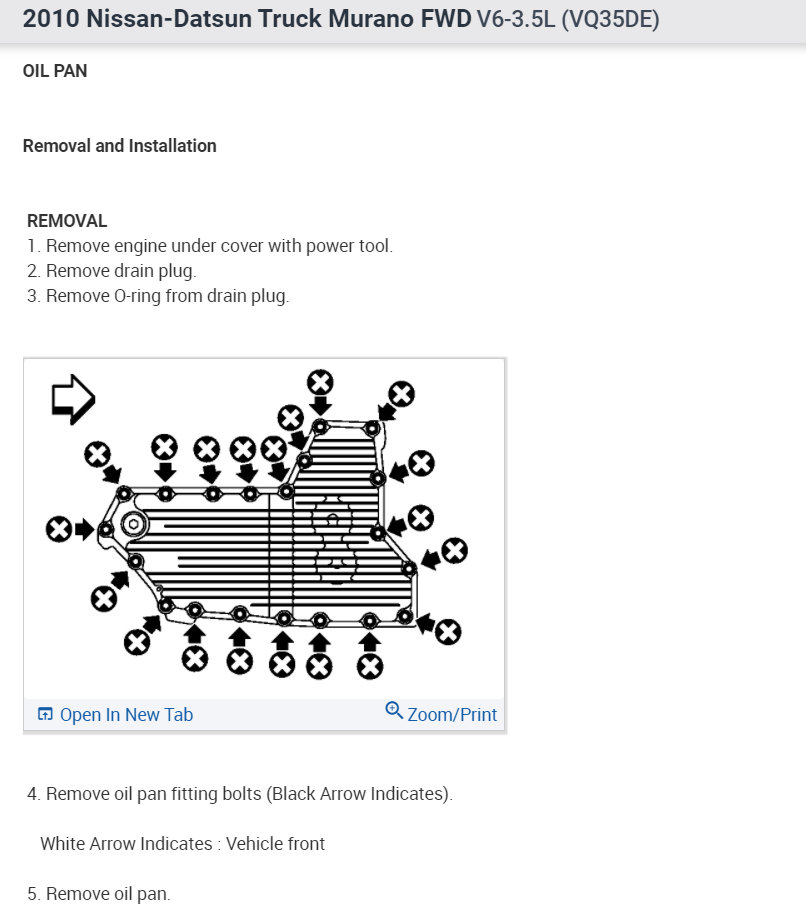 2010 Nissan-Datsun Truck Murano FWD V6-3.5L (VQ35DE)

OIL PAN

Removal and Installation

REMOVAL
1. Remove engine under cover with power tool.
2. Remove drain plug.
3. Remove O-ring from drain plug.

Open In New Tab
Zoom/Print

4. Remove oil pan fitting bolts (Black Arrow Indicates).

White Arrow Indicates : Vehicle front

5. Remove oil pan.