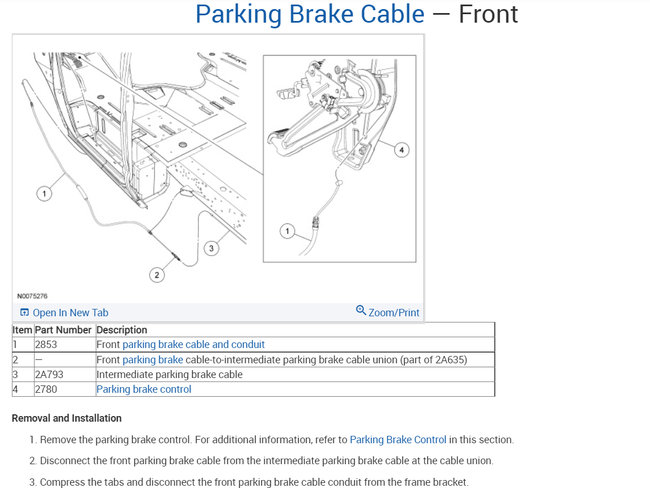 Parking Brake Cable — Front

1

2

3

4

1

N0075276

Open In New Tab

Zoom/Print

| Item | Part Number | Description |
|---|---|---|
| 1 | 2853 | Front parking brake cable and conduit |
| 2 | — | Front parking brake cable-to-intermediate parking brake cable union (part of 2A635) |
| 3 | 2A793 | Intermediate parking brake cable |
| 4 | 2780 | Parking brake control |

Removal and Installation

1. Remove the parking brake control. For additional information, refer to Parking Brake Control in this section.

2. Disconnect the front parking brake cable from the intermediate parking brake cable at the cable union.

3. Compress the tabs and disconnect the front parking brake cable conduit from the frame bracket.