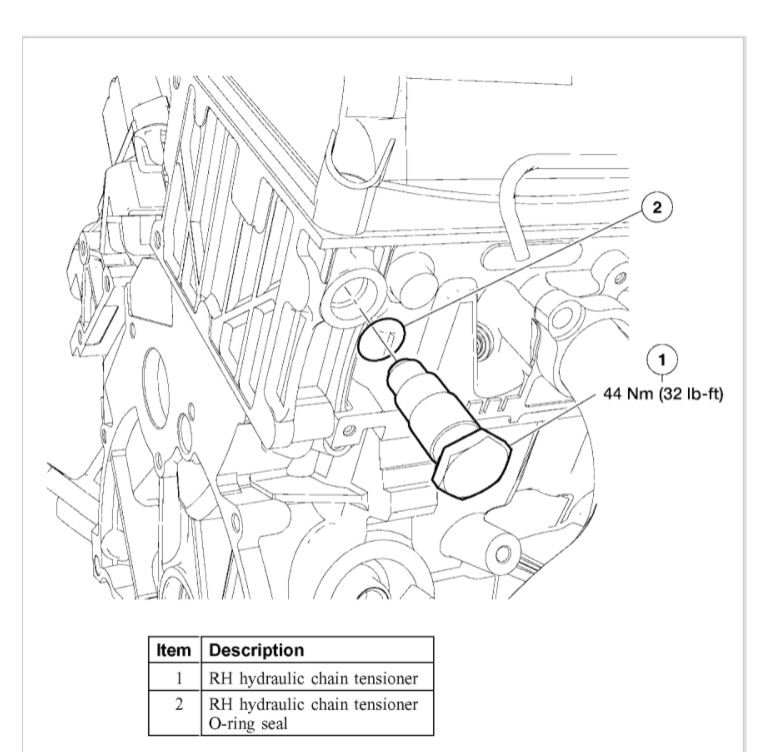 2

1

44 Nm (32 lb-ft)

| Item | Description |
|---|---|
| 1 | RH hydraulic chain tensioner |
| 2 | RH hydraulic chain tensioner O-ring seal |