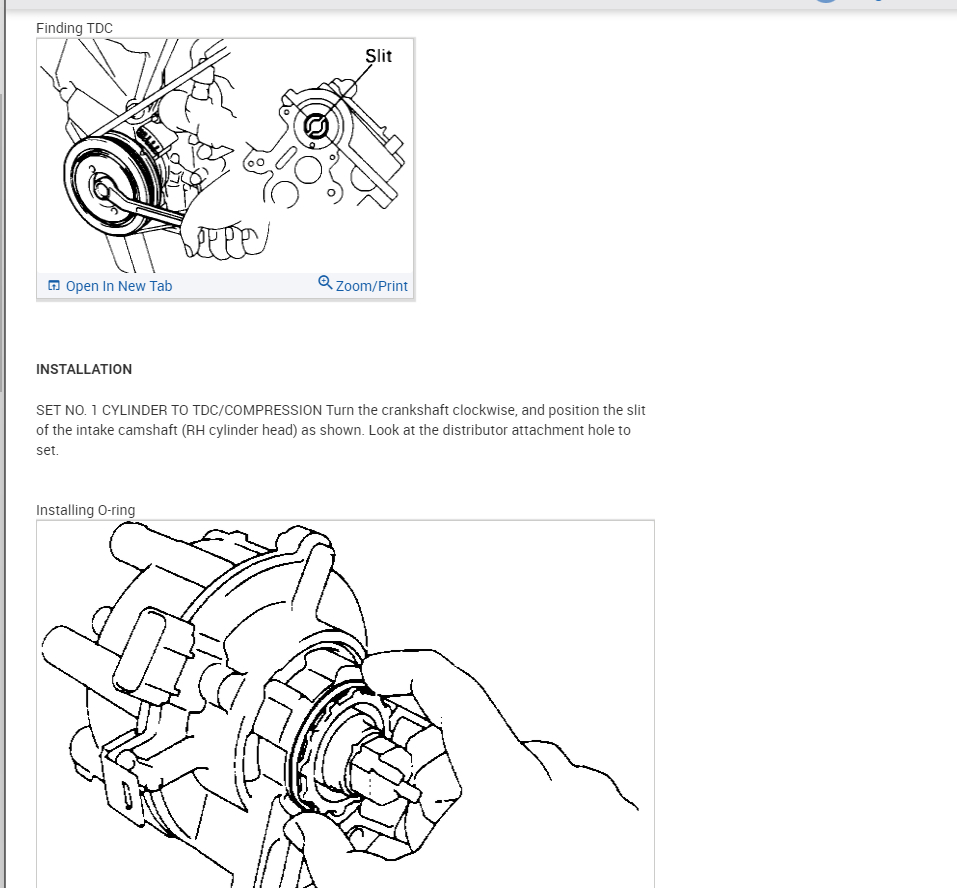 Finding TDC

Slit

Open In New Tab

Zoom/Print

INSTALLATION

SET NO. 1 CYLINDER TO TDC/COMPRESSION Turn the crankshaft clockwise, and position the slit of the intake camshaft (RH cylinder head) as shown. Look at the distributor attachment hole to set.

Installing O-ring