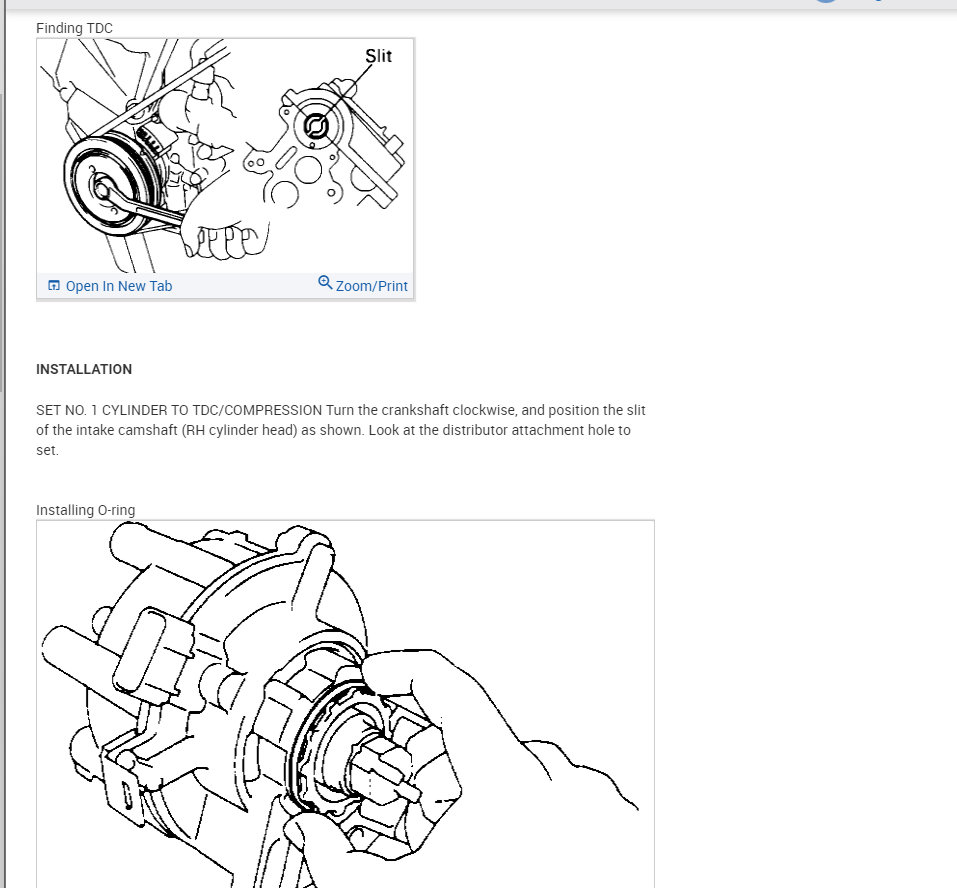 Finding TDC

Slit

Open In New Tab

Zoom/Print

INSTALLATION

SET NO. 1 CYLINDER TO TDC/COMPRESSION Turn the crankshaft clockwise, and position the slit of the intake camshaft (RH cylinder head) as shown. Look at the distributor attachment hole to set.

Installing O-ring