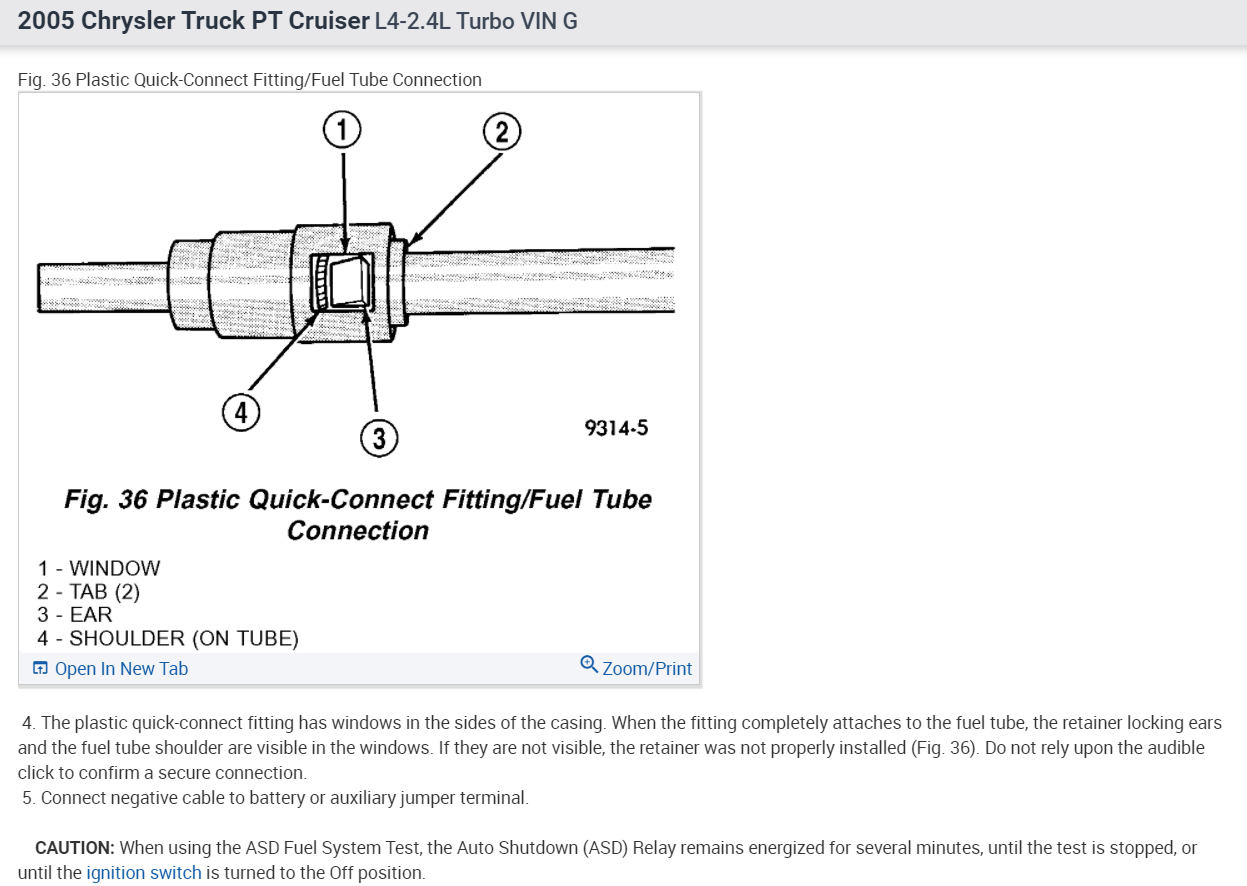 2005 Chrysler Truck PT Cruiser L4-2.4L Turbo VIN G

Fig. 36 Plastic Quick-Connect Fitting/Fuel Tube Connection

1

2

4

3

9314-5

Fig. 36 Plastic Quick-Connect Fitting/Fuel Tube Connection

1 - WINDOW
2 - TAB (2)
3 - EAR
4 - SHOULDER (ON TUBE)

Open In New Tab

Zoom/Print

4. The plastic quick-connect fitting has windows in the sides of the casing. When the fitting completely attaches to the fuel tube, the retainer locking ears and the fuel tube shoulder are visible in the windows. If they are not visible, the retainer was not properly installed (Fig. 36). Do not rely upon the audible click to confirm a secure connection.
5. Connect negative cable to battery or auxiliary jumper terminal.

CAUTION: When using the ASD Fuel System Test, the Auto Shutdown (ASD) Relay remains energized for several minutes, until the test is stopped, or until the ignition switch is turned to the Off position.